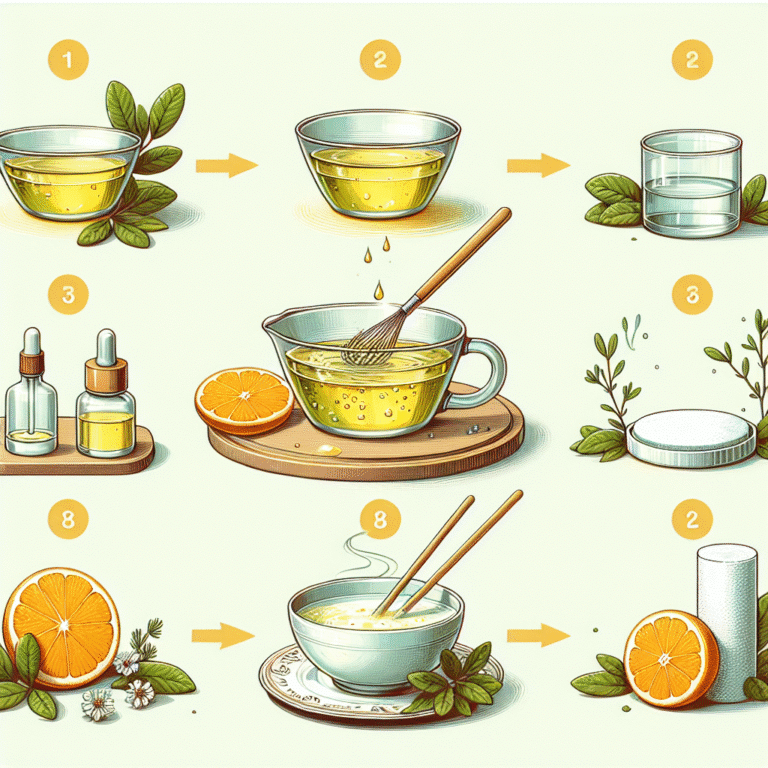 1

2

2

3

3

8

8

2